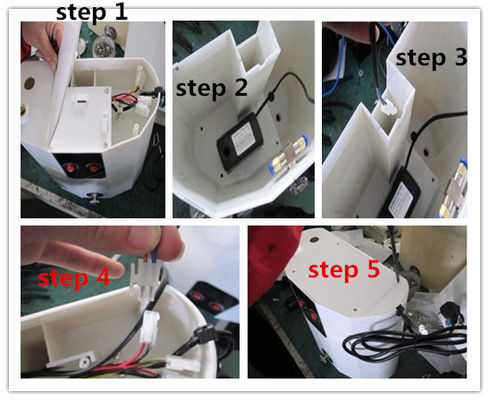 step 1

step 2

step 3

step 4

step 5